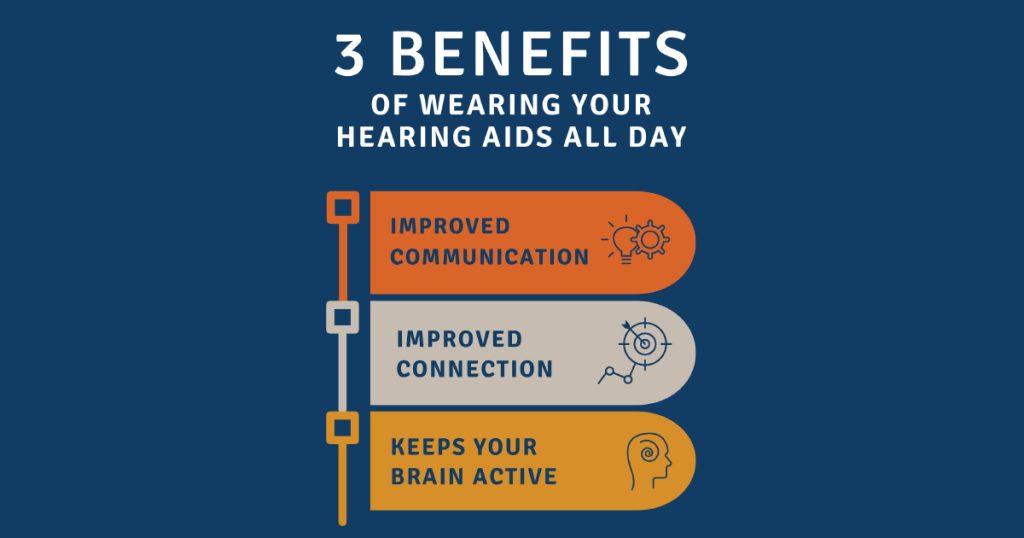 3 BENEFITS
OF WEARING YOUR HEARING AIDS ALL DAY

IMPROVED COMMUNICATION

IMPROVED CONNECTION

KEEPS YOUR BRAIN ACTIVE